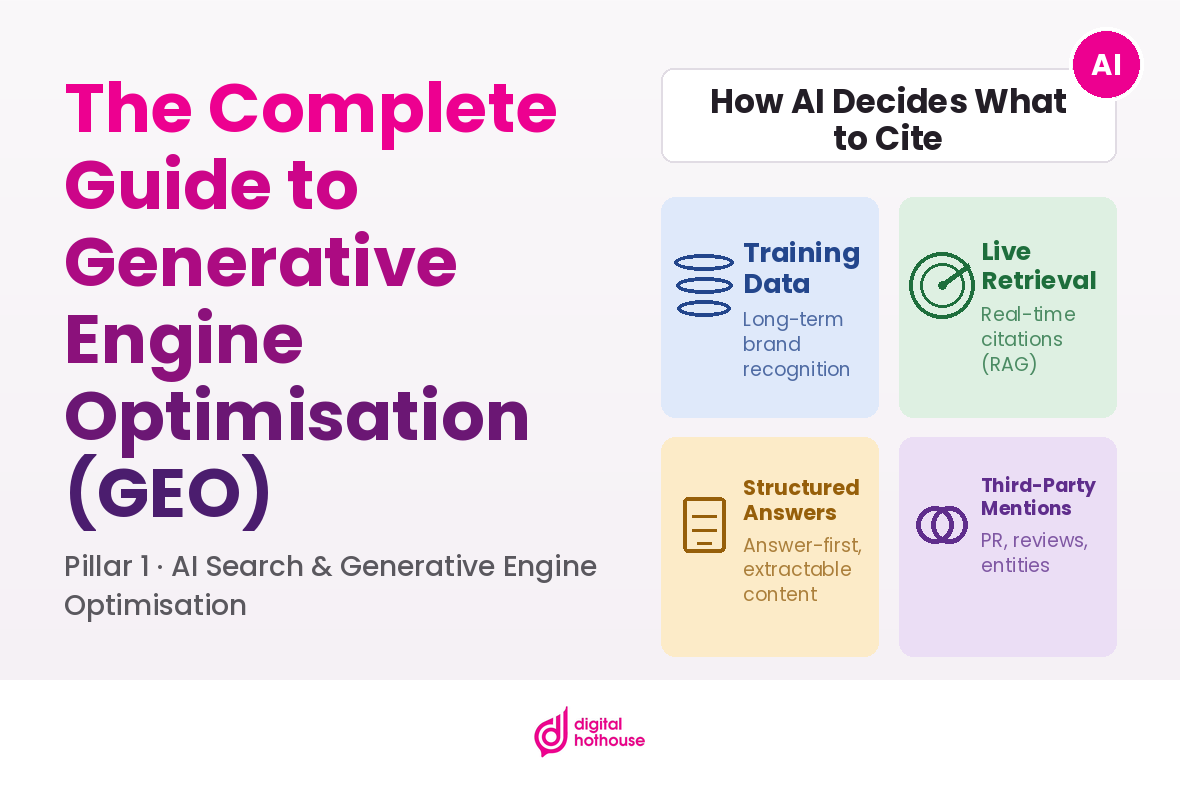 The Complete Guide to Generative Engine Optimisation (GEO)

Pillar 1 · AI Search & Generative Engine Optimisation

AI

How AI Decides What to Cite

Training Data
Long-term brand recognition

Live Retrieval
Real-time citations (RAG)

Structured Answers
Answer-first, extractable content

Third-Party Mentions
PR, reviews, entities

digital hothouse